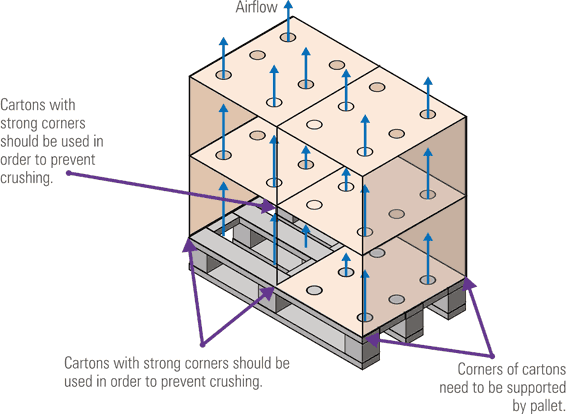 Airflow

Cartons with strong corners should be used in order to prevent crushing.

Cartons with strong corners should be used in order to prevent crushing.

Corners of cartons need to be supported by pallet.